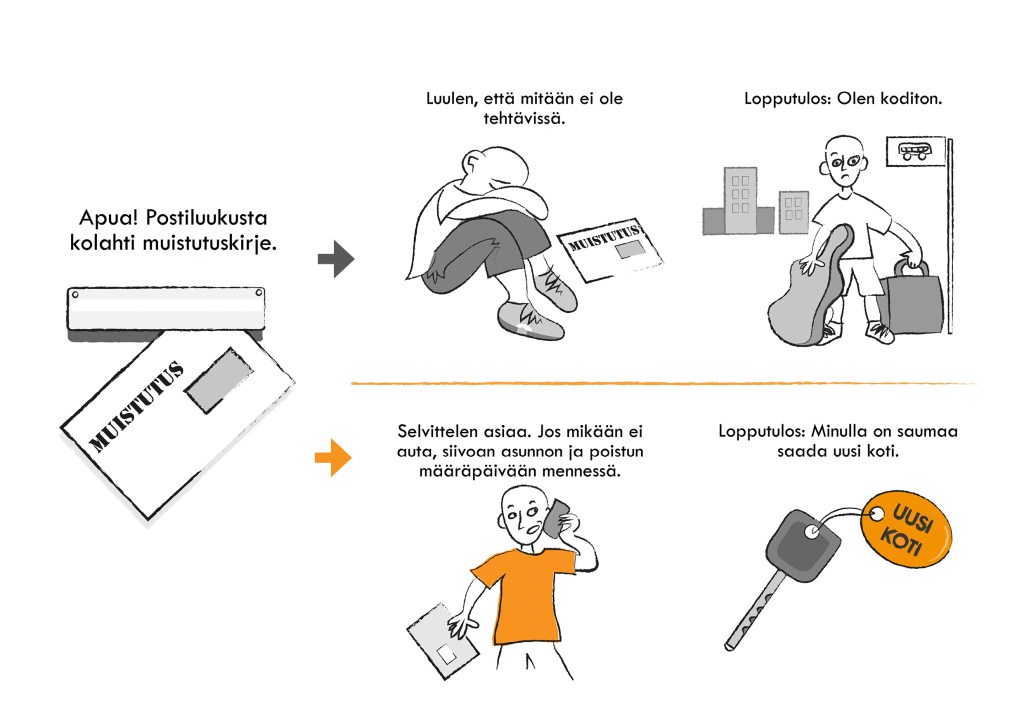 Apua! Postiluukusta kolahti muistutuskirje.

MUISTUTUS

Luulen, että mitään ei ole tehtävissä.

MUISTUTUS

Lopputulos: Olen koditon.

Selvittelen asiaa. Jos mikään ei auta, siivoan asunnon ja poistun määräpäivään mennessä.

Lopputulos: Minulla on saumaa saada uusi koti.

UUSI KOTI