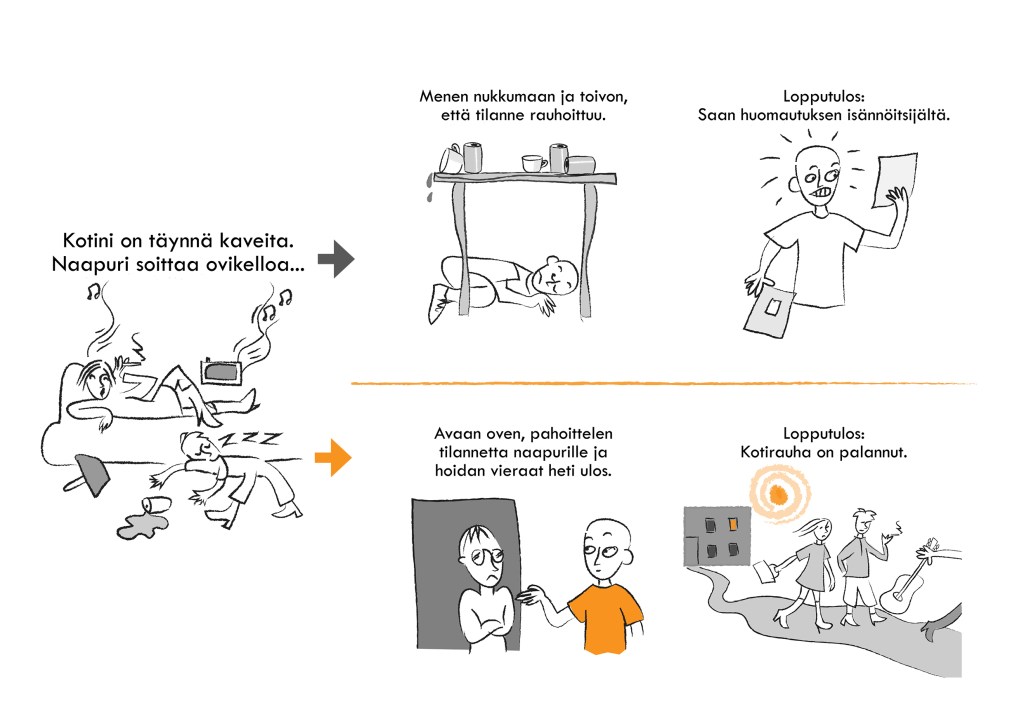 Kotini on täynnä kaveita. Naapuri soittaa ovikelloa...

ZZZ

Menen nukkumaan ja toivon, että tilanne rauhoittuu.

Lopputulos:
Saan huomautuksen isännöitsijältä.

Avaan oven, pahoittelen tilannetta naapurille ja hoidan vieraat heti ulos.

Lopputulos:
Kotirauha on palannut.